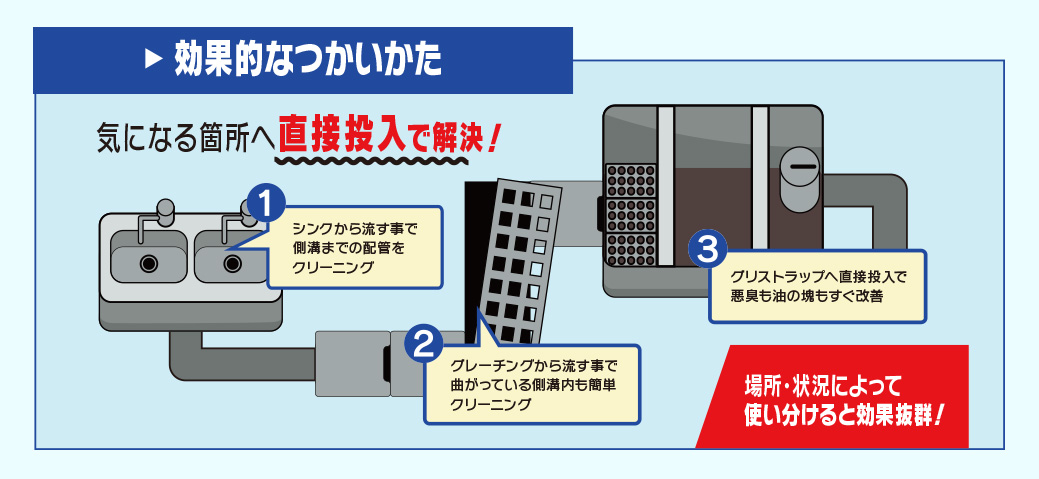 ▶ 効果的なつかいかた

気になる箇所へ直接投入で解決！

1
シンクから流す事で側溝までの配管をクリーニング

2
グレーチングから流す事で曲がっている側溝内も簡単クリーニング

3
グリストラップへ直接投入で悪臭も油の塊もすぐ改善

場所・状況によって使い分けると効果抜群！